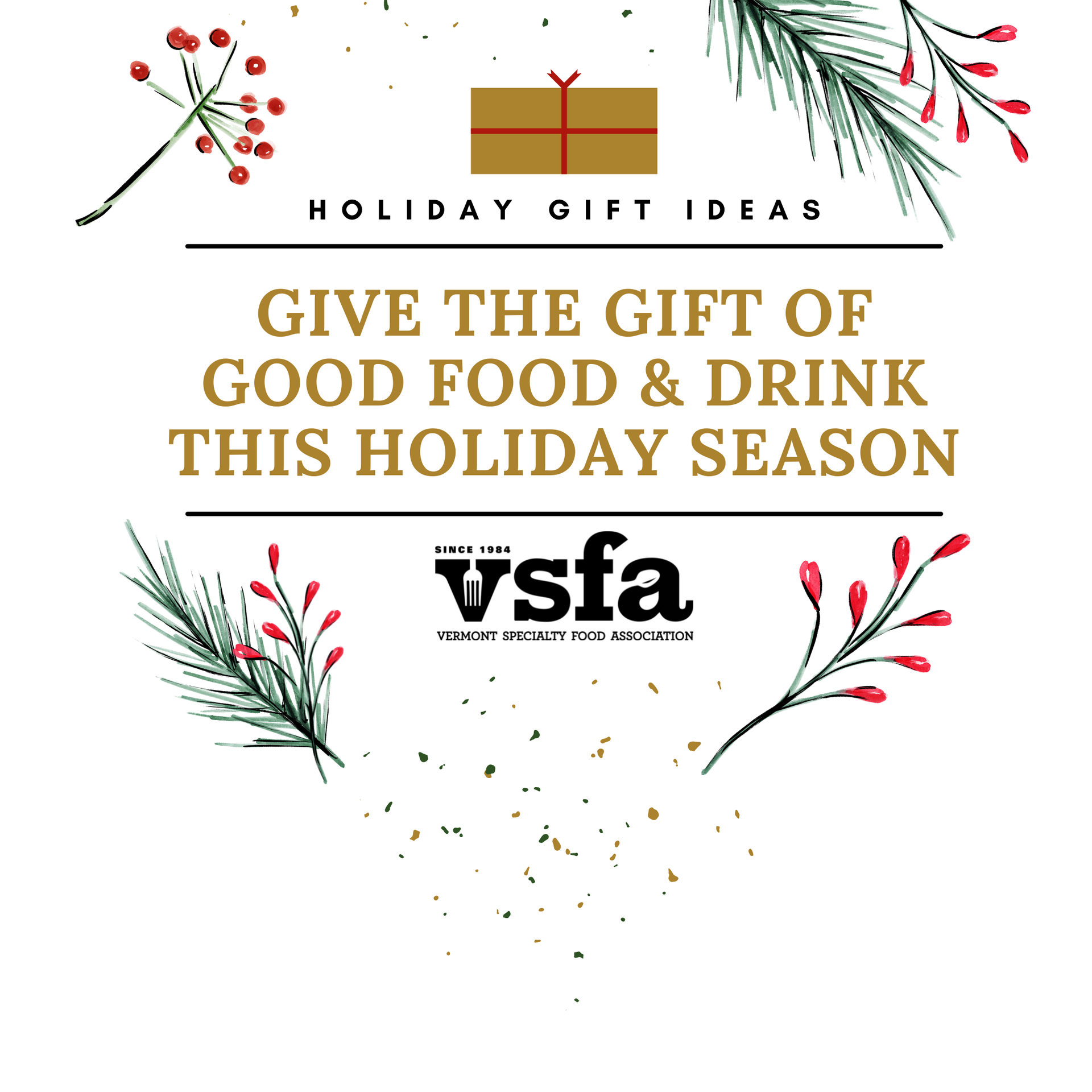 HOLIDAY GIFT IDEAS

GIVE THE GIFT OF GOOD FOOD & DRINK THIS HOLIDAY SEASON

SINCE 1984
vsfa
VERMONT SPECIALTY FOOD ASSOCIATION